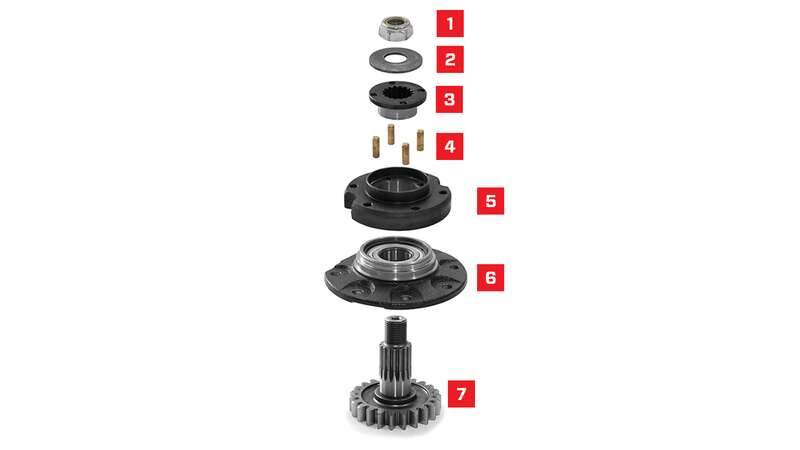 1
2
3
4
5
6
7